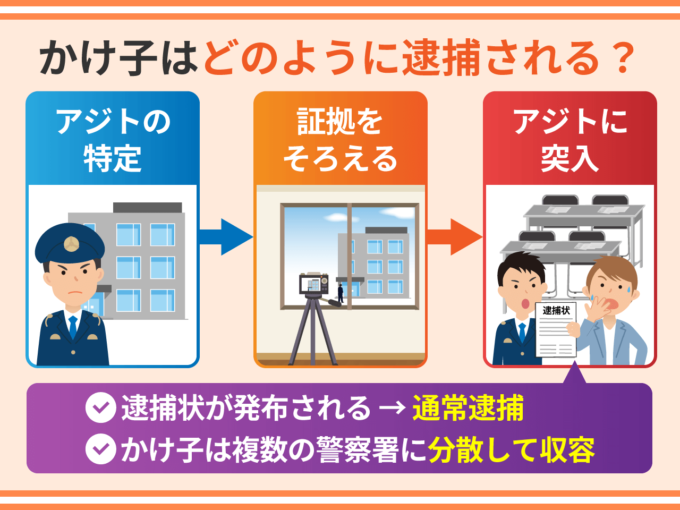 かけ子はどのように逮捕される？

アジトの特定

証拠をそろえる

アジトに突入

逮捕状

逮捕状が発布される → 通常逮捕
かけ子は複数の警察署に分散して収容