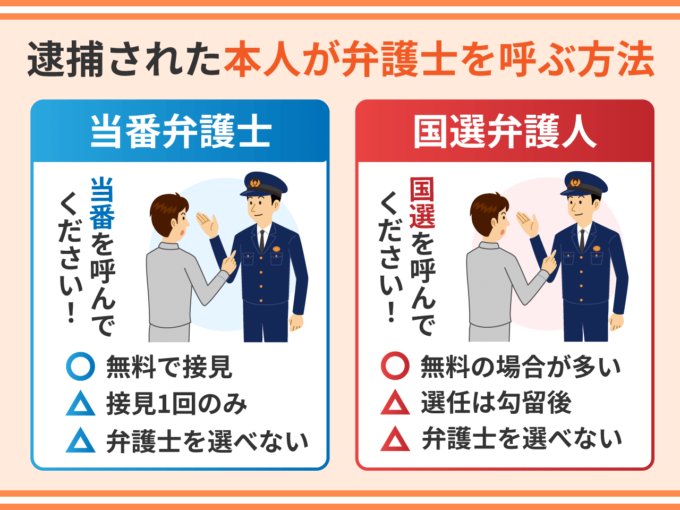 逮捕された本人が弁護士を呼ぶ方法

当番弁護士

当番を呼んでください！

○ 無料で接見
△ 接見1回のみ
△ 弁護士を選べない

国選弁護人

国選を呼んでください！

○ 無料の場合が多い
△ 選任は勾留後
△ 弁護士を選べない