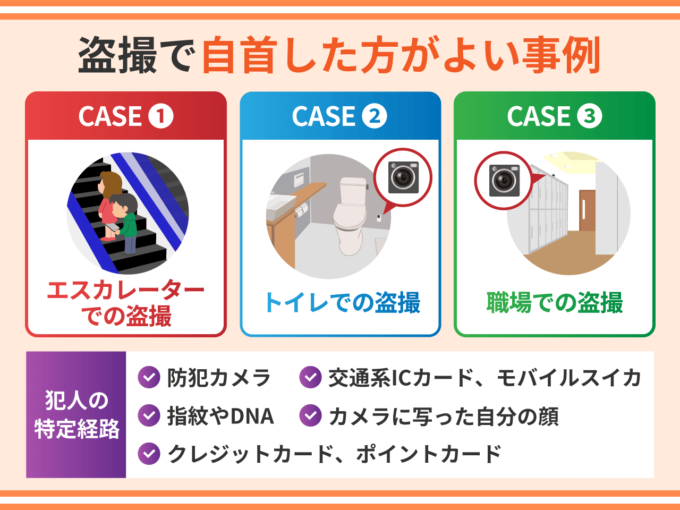 盗撮で自首した方がよい事例

CASE ❶
エスカレーターでの盗撮

CASE ❷
トイレでの盗撮

CASE ❸
職場での盗撮

犯人の特定経路

防犯カメラ
交通系ICカード、モバイルスイカ
指紋やDNA
カメラに写った自分の顔
クレジットカード、ポイントカード