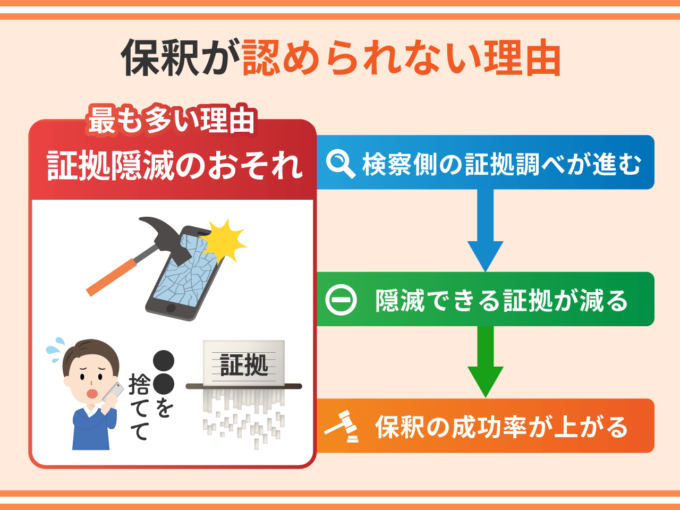 保釈が認められない理由

最も多い理由
証拠隠滅のおそれ

●●を捨てて

証拠

検察側の証拠調べが進む

隠滅できる証拠が減る

保釈の成功率が上がる