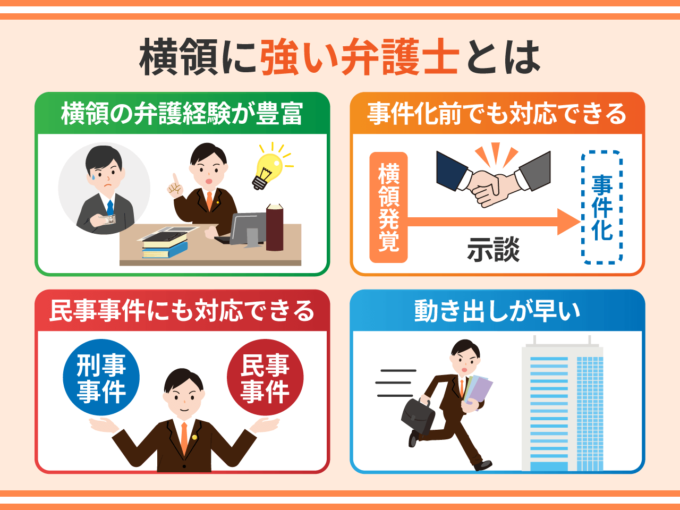 横領に強い弁護士とは

横領の弁護経験が豊富

事件化前でも対応できる

横領発覚

示談

事件化

民事事件にも対応できる

刑事事件

民事事件

動き出しが早い